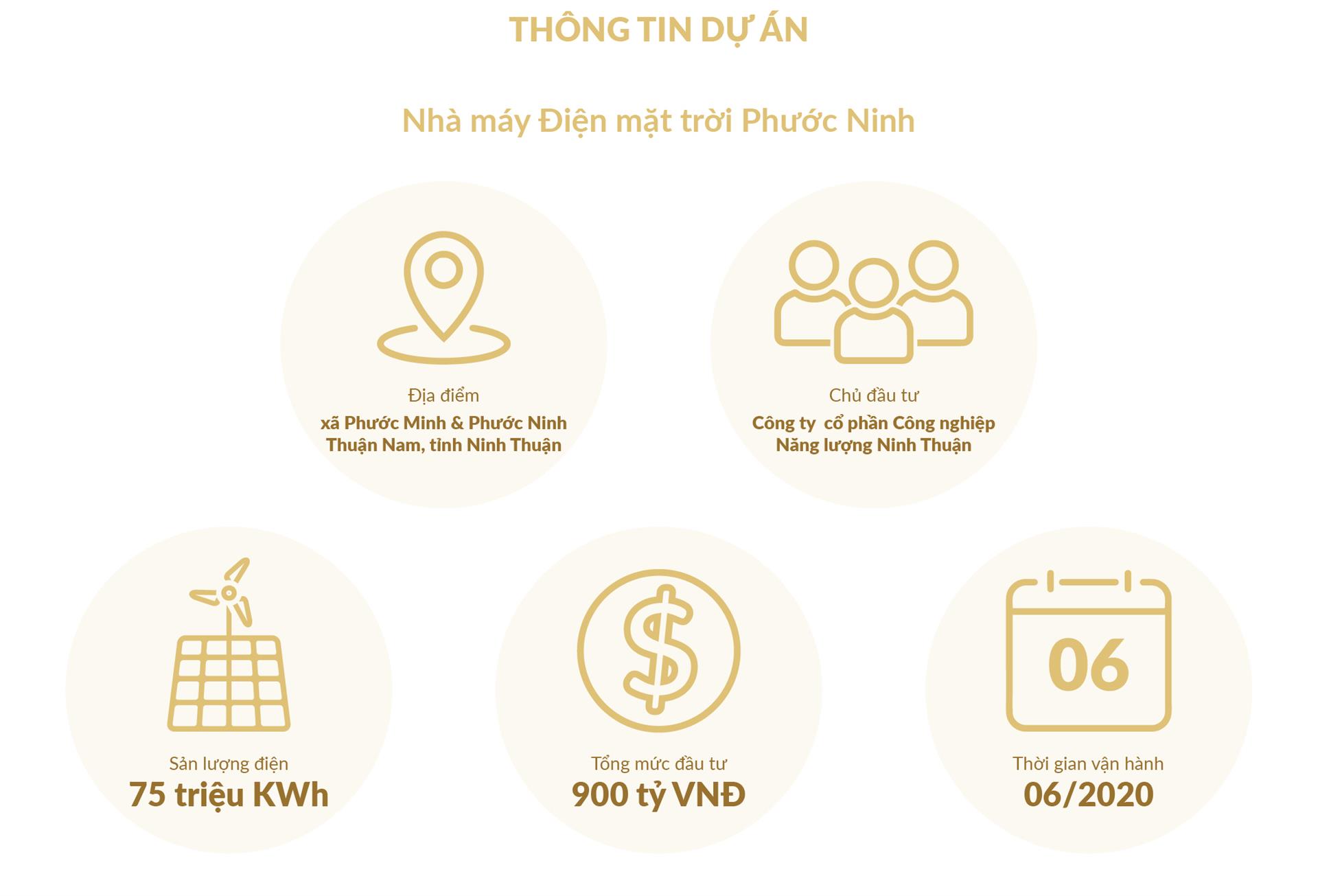 THÔNG TIN DỰ ÁN

Nhà máy Điện mặt trời Phước Ninh

Địa điểm
xã Phước Minh & Phước Ninh Thuận Nam, tỉnh Ninh Thuận

Chủ đầu tư
Công ty cổ phần Công nghiệp Năng lượng Ninh Thuận

Sản lượng điện
75 triệu KWh

$

Tổng mức đầu tư
900 tỷ VNĐ

06

Thời gian vận hành
06/2020