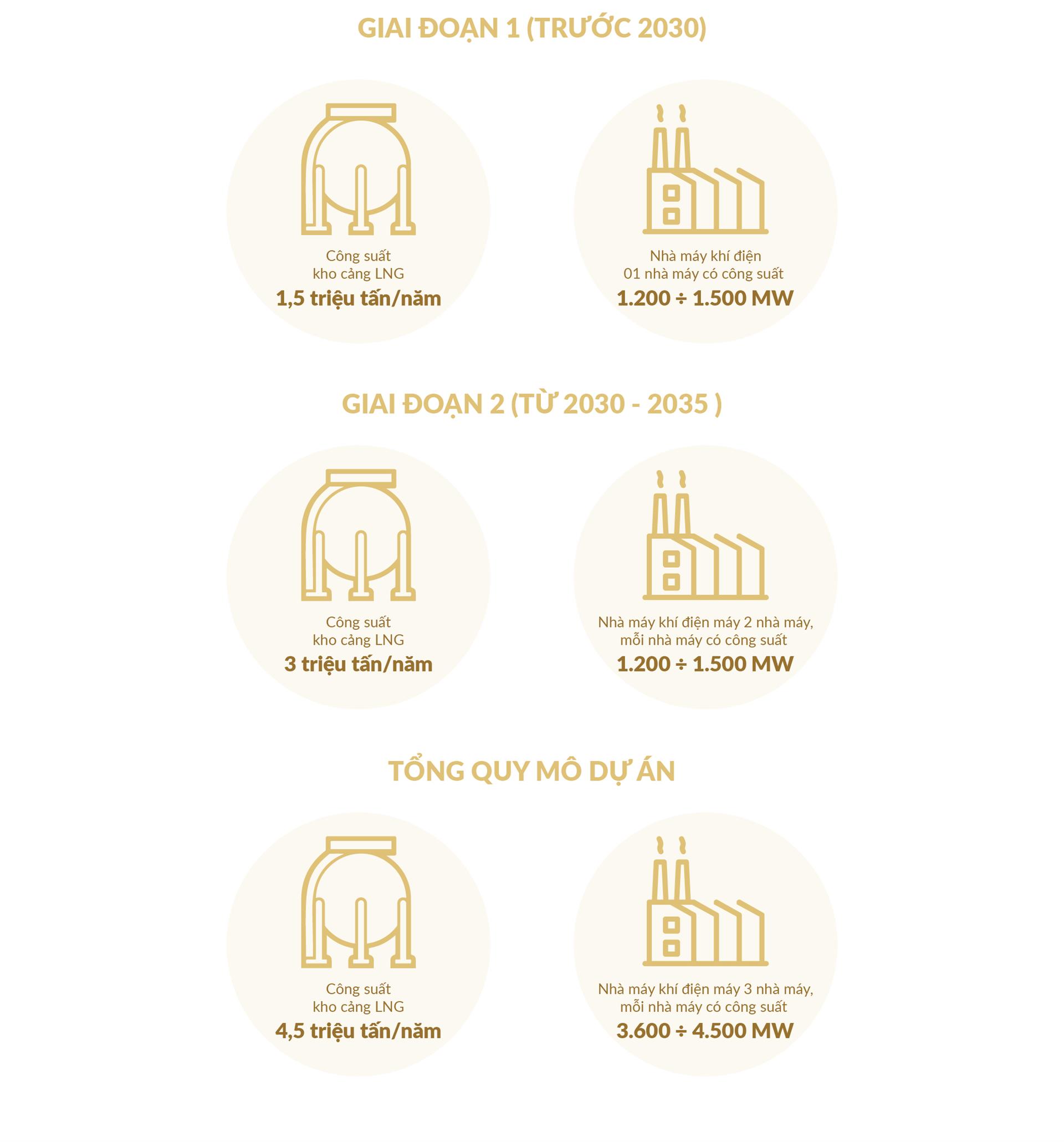 GIAI ĐOẠN 1 (TRƯỚC 2030)

Công suất
kho cảng LNG
1,5 triệu tấn/năm

Nhà máy khí điện
01 nhà máy có công suất
1.200 ÷ 1.500 MW

GIAI ĐOẠN 2 (TỪ 2030 - 2035 )

Công suất
kho cảng LNG
3 triệu tấn/năm

Nhà máy khí điện máy 2 nhà máy,
mỗi nhà máy có công suất
1.200 ÷ 1.500 MW

TỔNG QUY MÔ DỰ ÁN

Công suất
kho cảng LNG
4,5 triệu tấn/năm

Nhà máy khí điện máy 3 nhà máy,
mỗi nhà máy có công suất
3.600 ÷ 4.500 MW