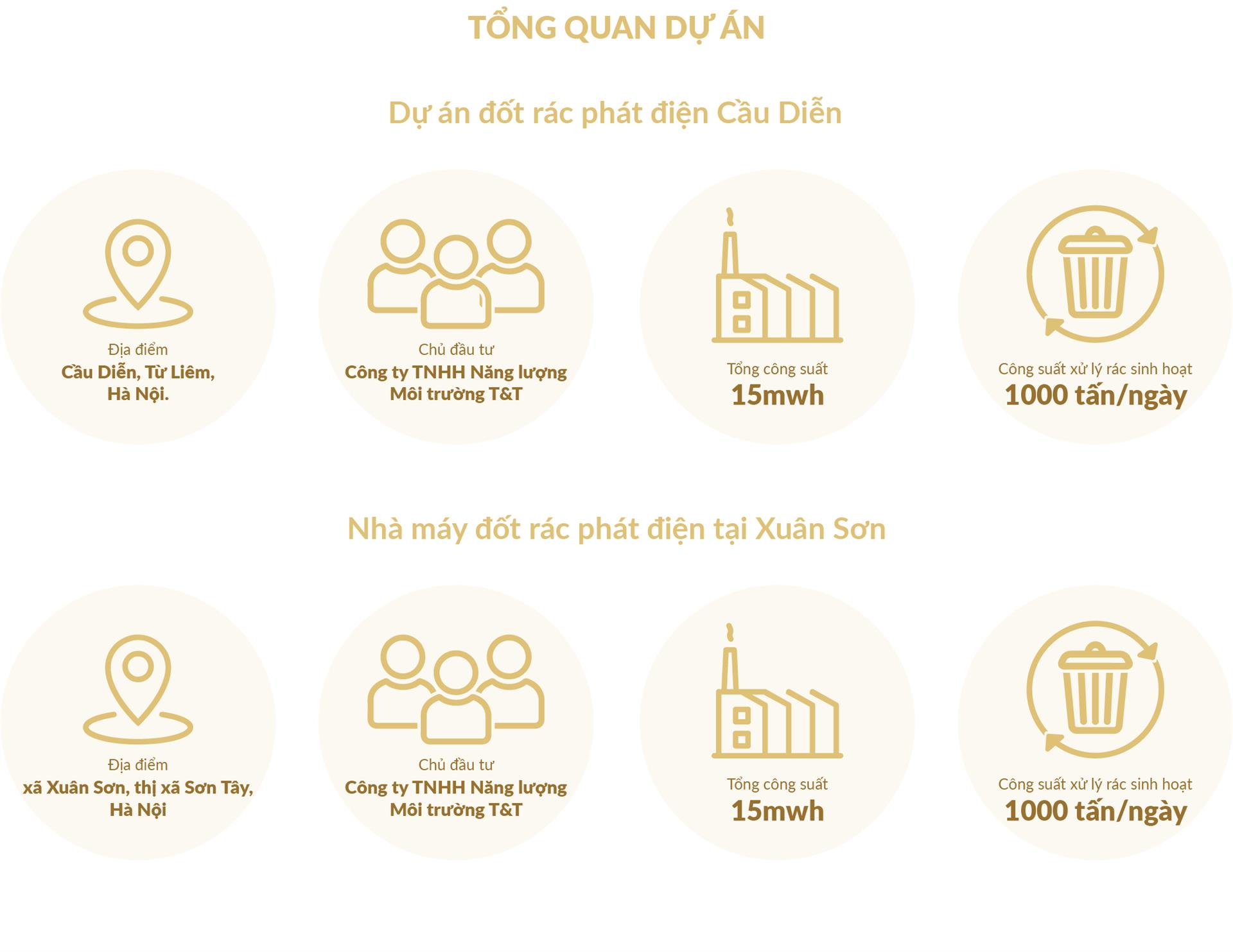 TỔNG QUAN DỰ ÁN

Dự án đốt rác phát điện Cầu Diễn

Địa điểm
Cầu Diễn, Từ Liêm, Hà Nội.

Chủ đầu tư
Công ty TNHH Năng lượng Môi trường T&T

Tổng công suất
15mwh

Công suất xử lý rác sinh hoạt
1000 tấn/ngày

Nhà máy đốt rác phát điện tại Xuân Sơn

Địa điểm
xã Xuân Sơn, thị xã Sơn Tây, Hà Nội

Chủ đầu tư
Công ty TNHH Năng lượng Môi trường T&T

Tổng công suất
15mwh

Công suất xử lý rác sinh hoạt
1000 tấn/ngày